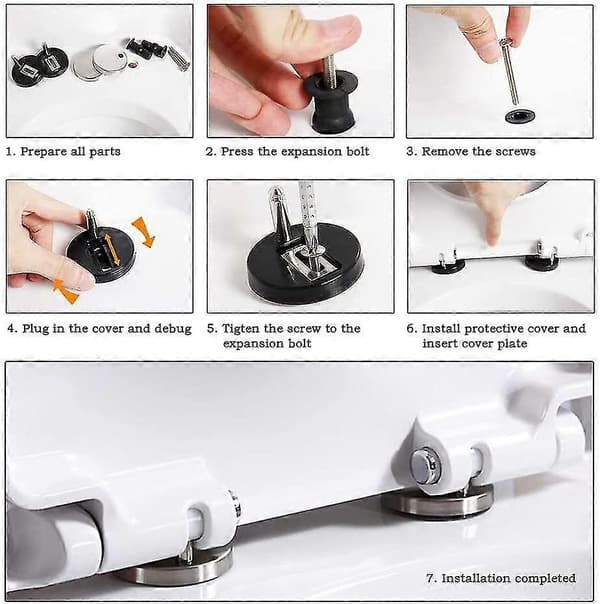 1. Prepare all parts

2. Press the expansion bolt

3. Remove the screws

4. Plug in the cover and debug

5. Tigten the screw to the expansion bolt

6. Install protective cover and insert cover plate

7. Installation completed