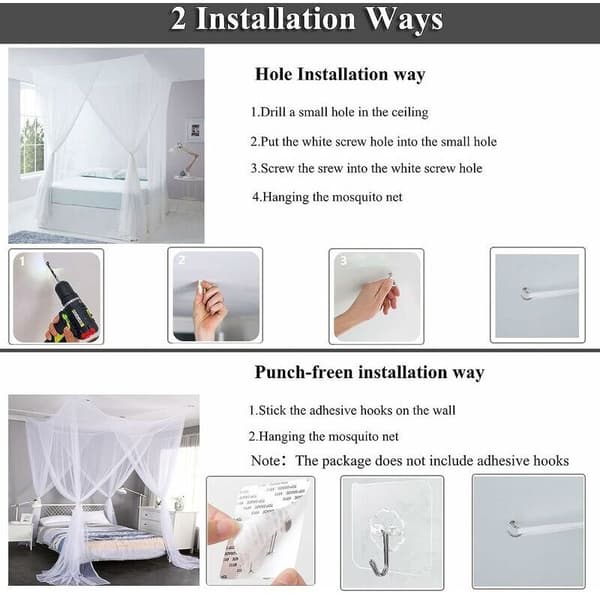 2 Installation Ways

Hole Installation way

1.Drill a small hole in the ceiling

2.Put the white screw hole into the small hole

3.Screw the srew into the white screw hole

4.Hanging the mosquito net

1

2

3

Punch-freen installation way

1.Stick the adhesive hooks on the wall

2.Hanging the mosquito net

Note: The package does not include adhesive hooks