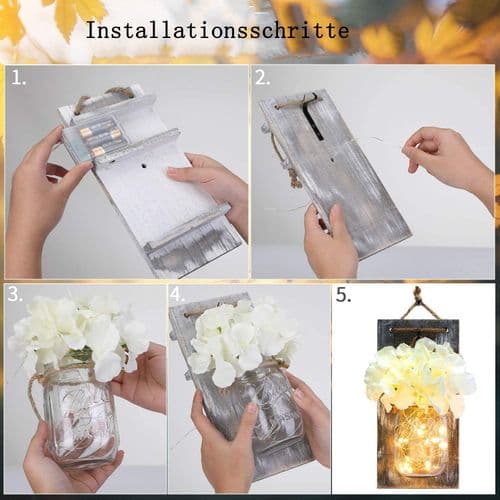 Installationsschritte

1.

2.

3.

4.

5.