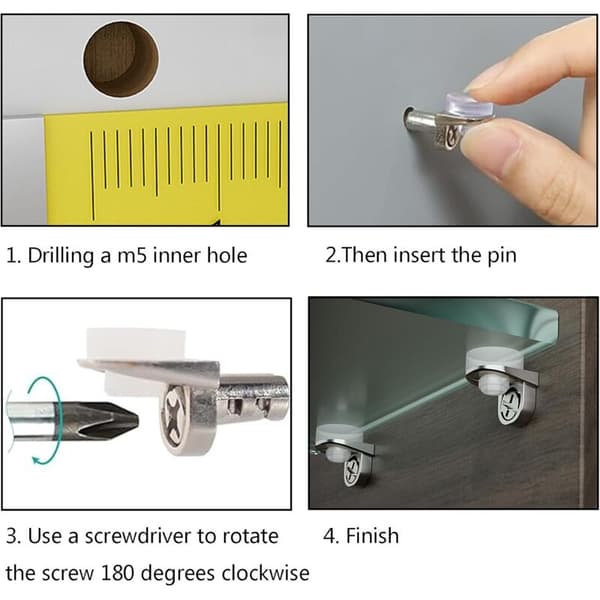 1. Drilling a m5 inner hole

2.Then insert the pin

3. Use a screwdriver to rotate the screw 180 degrees clockwise

4. Finish