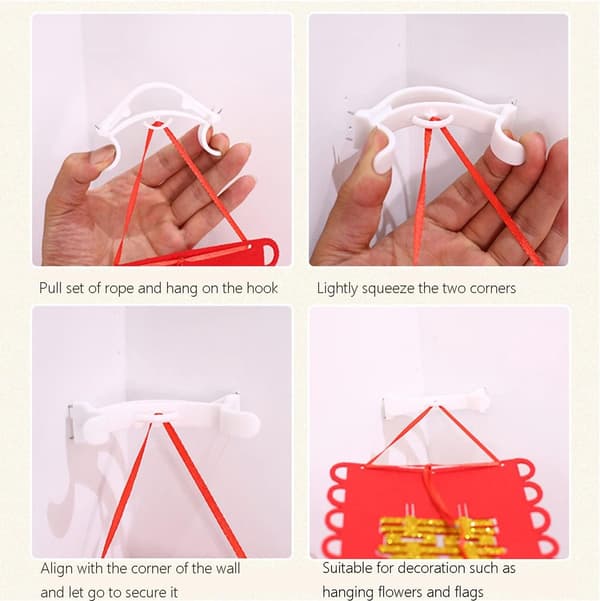 Pull set of rope and hang on the hook

Lightly squeeze the two corners

Align with the corner of the wall and let go to secure it

Suitable for decoration such as hanging flowers and flags