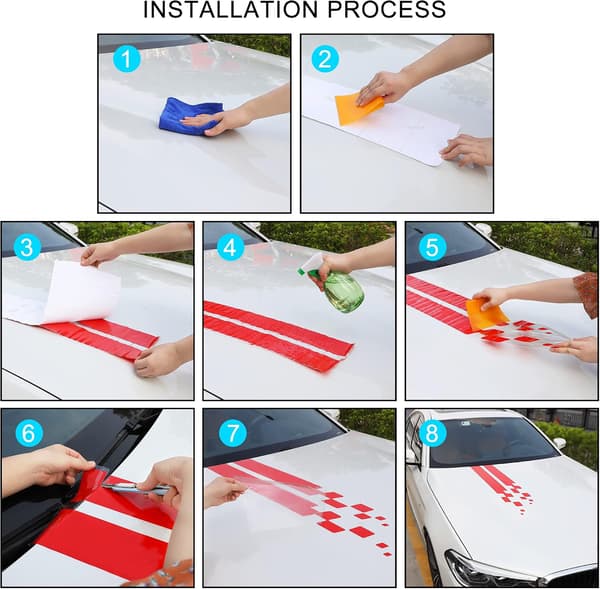 INSTALLATION PROCESS

1

2

3

4

5

6

7

8