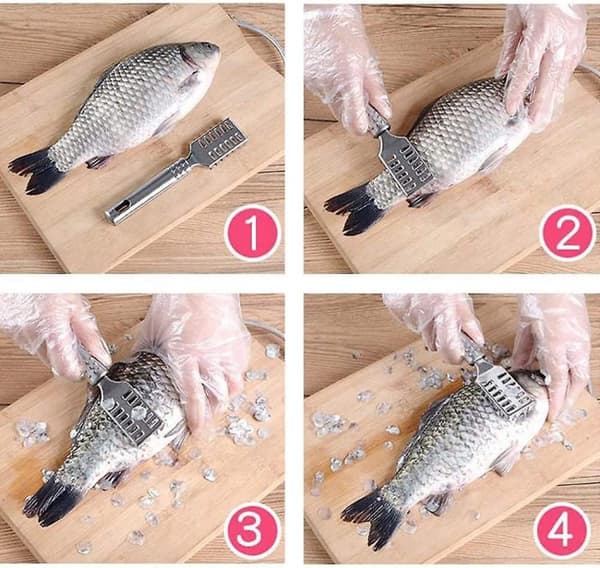 1

2

3

4