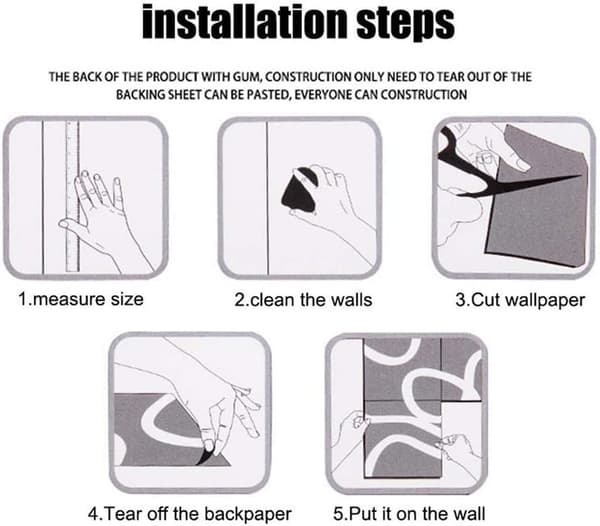 installation steps

THE BACK OF THE PRODUCT WITH GUM, CONSTRUCTION ONLY NEED TO TEAR OUT OF THE BACKING SHEET CAN BE PASTED, EVERYONE CAN CONSTRUCTION

1.measure size

2.clean the walls

3.Cut wallpaper

4.Tear off the backpaper

5.Put it on the wall