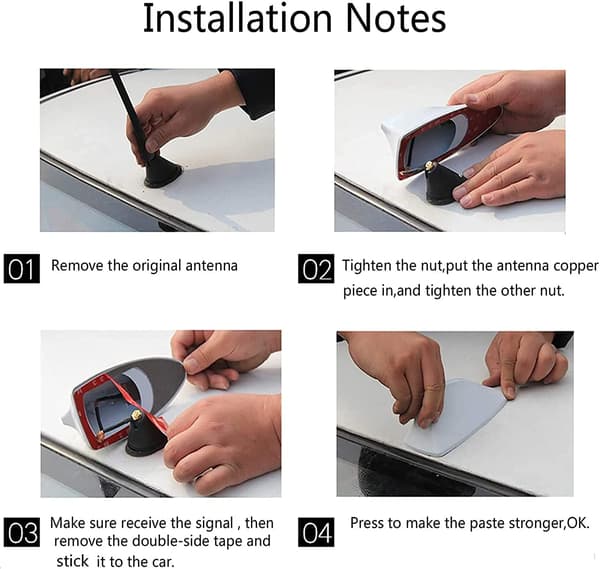 Installation Notes

01 Remove the original antenna

02 Tighten the nut,put the antenna copper piece in,and tighten the other nut.

03 Make sure receive the signal , then remove the double-side tape and stick it to the car.

04 Press to make the paste stronger,OK.