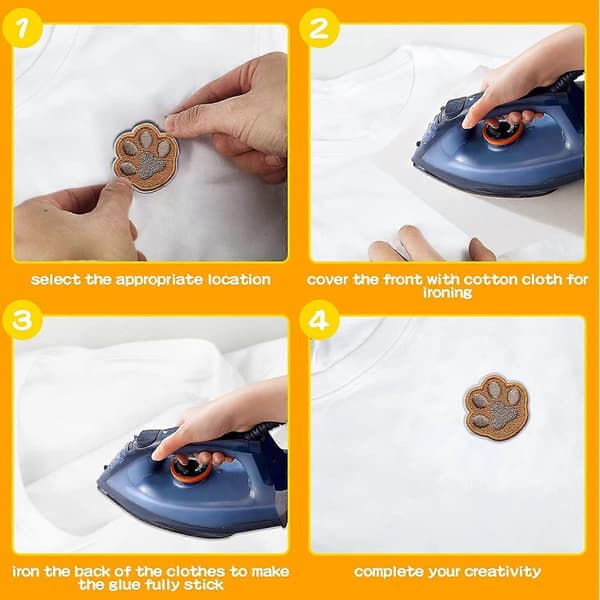 1

select the appropriate location

2

cover the front with cotton cloth for ironing

3

iron the back of the clothes to make the glue fully stick

4

complete your creativity