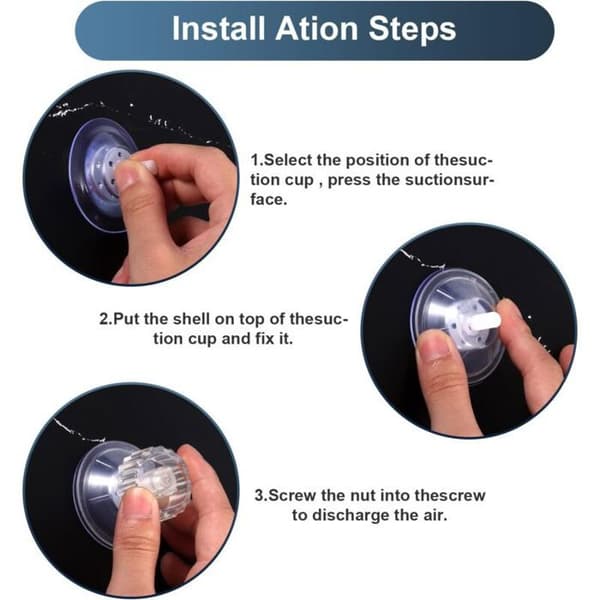 Install Ation Steps

1.Select the position of thesuction cup , press the suctionsurface.

2.Put the shell on top of thesuction cup and fix it.

3.Screw the nut into thescrew to discharge the air.