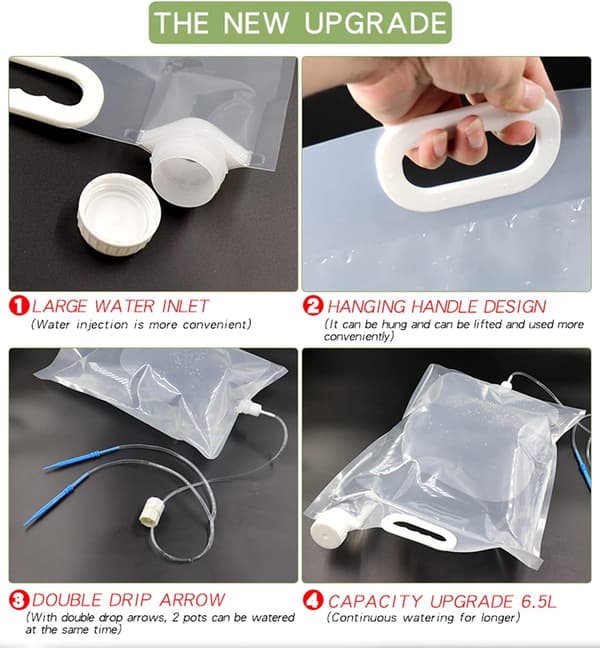 THE NEW UPGRADE

1 LARGE WATER INLET
(Water injection is more convenient)

2 HANGING HANDLE DESIGN
(It can be hung and can be lifted and used more conveniently)

3 DOUBLE DRIP ARROW
(With double drop arrows, 2 pots can be watered at the same time)

4 CAPACITY UPGRADE 6.5L
(Continuous watering for longer)