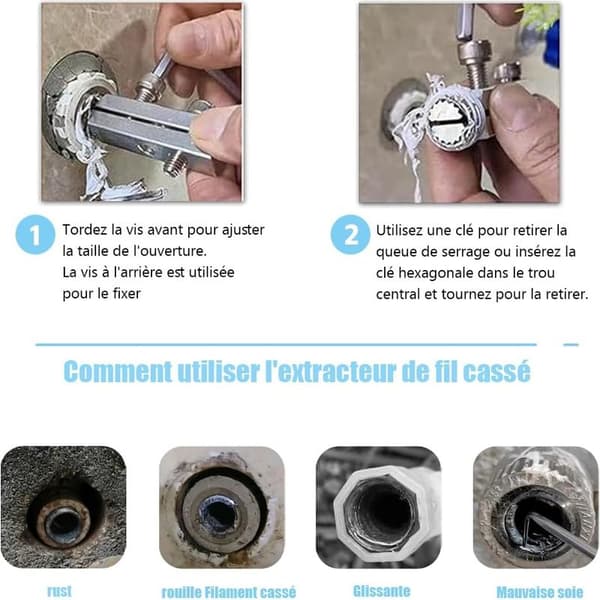 1 Tordez la vis avant pour ajuster la taille de l'ouverture.
La vis à l'arrière est utilisée pour le fixer

2 Utilisez une clé pour retirer la queue de serrage ou insérez la clé hexagonale dans le trou central et tournez pour la retirer.

Comment utiliser l'extracteur de fil cassé

rust

rouille Filament cassé

Glissante

Mauvaise soie