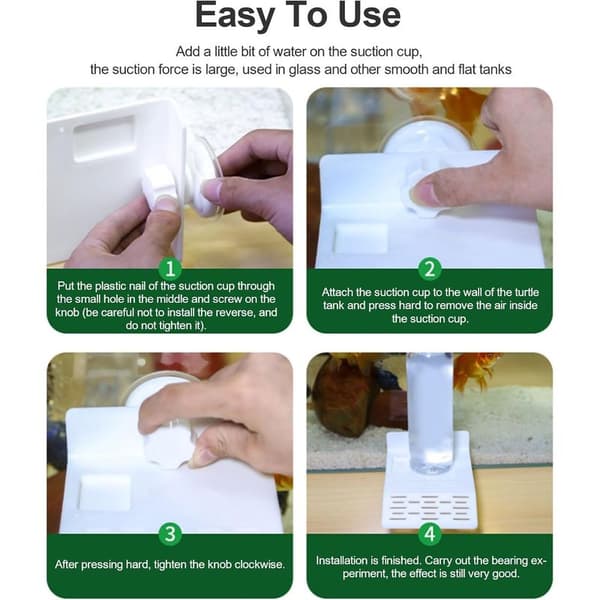 Easy To Use

Add a little bit of water on the suction cup, the suction force is large, used in glass and other smooth and flat tanks

1

Put the plastic nail of the suction cup through the small hole in the middle and screw on the knob (be careful not to install the reverse, and do not tighten it).

2

Attach the suction cup to the wall of the turtle tank and press hard to remove the air inside the suction cup.

3

After pressing hard, tighten the knob clockwise.

4

Installation is finished. Carry out the bearing experiment, the effect is still very good.