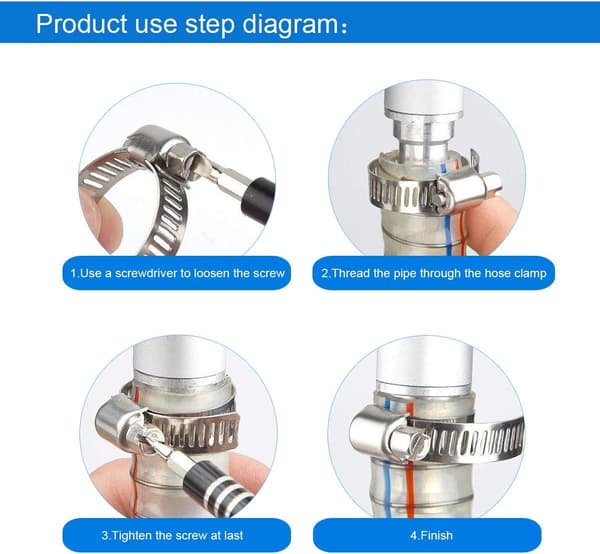 Product use step diagram：

1.Use a screwdriver to loosen the screw

2.Thread the pipe through the hose clamp

3.Tighten the screw at last

4.Finish