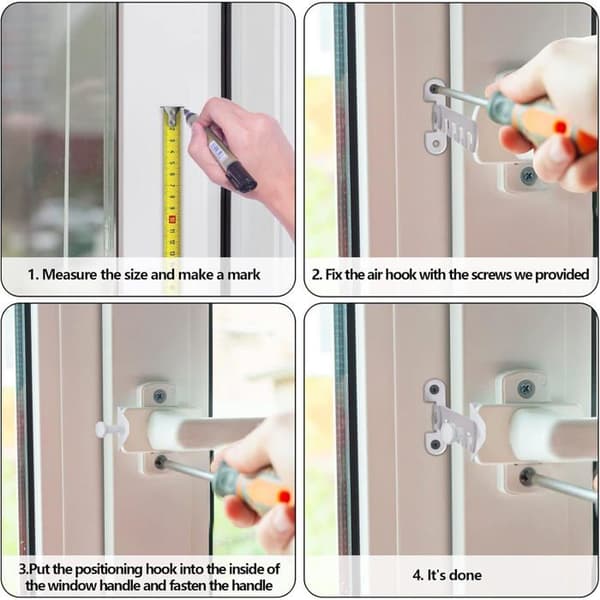 1. Measure the size and make a mark

2. Fix the air hook with the screws we provided

3.Put the positioning hook into the inside of the window handle and fasten the handle

4. It's done