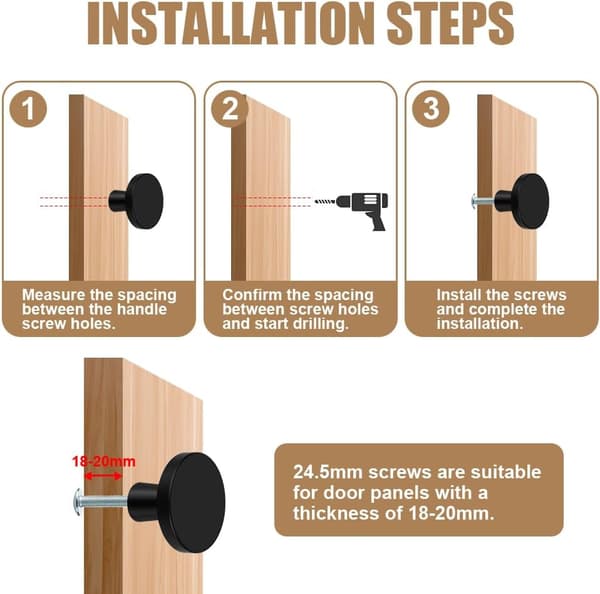 INSTALLATION STEPS

1

Measure the spacing between the handle screw holes.

2

Confirm the spacing between screw holes and start drilling.

3

Install the screws and complete the installation.

18-20mm

24.5mm screws are suitable for door panels with a thickness of 18-20mm.