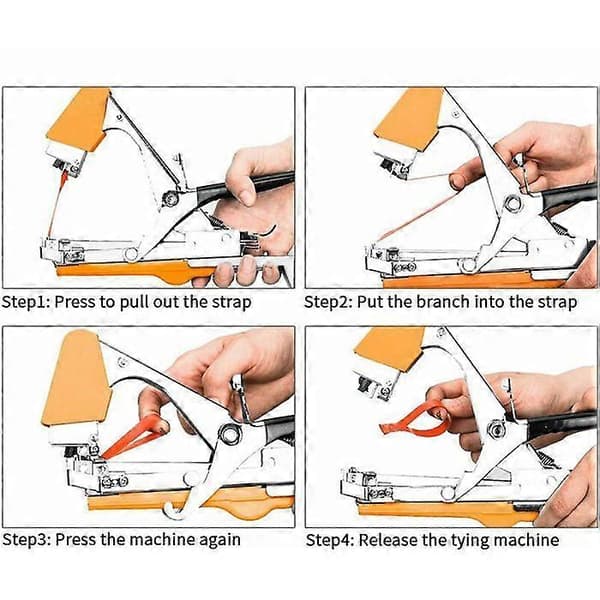 Step1: Press to pull out the strap

Step2: Put the branch into the strap

Step3: Press the machine again

Step4: Release the tying machine