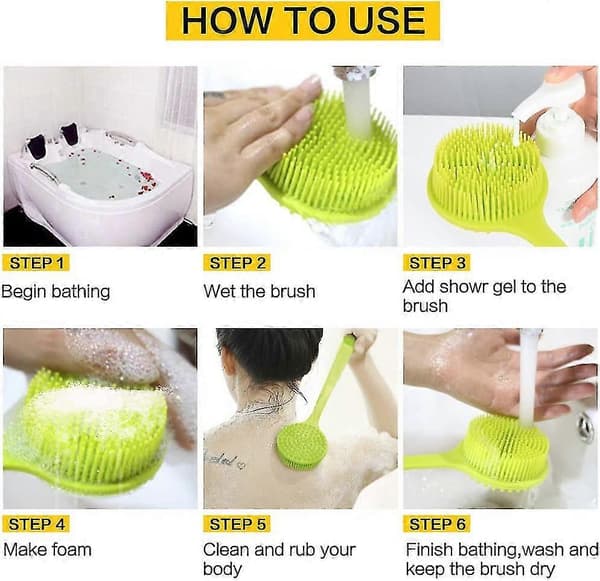 HOW TO USE

STEP 1
Begin bathing

STEP 2
Wet the brush

STEP 3
Add showr gel to the brush

STEP 4
Make foam

STEP 5
Clean and rub your body

STEP 6
Finish bathing,wash and keep the brush dry