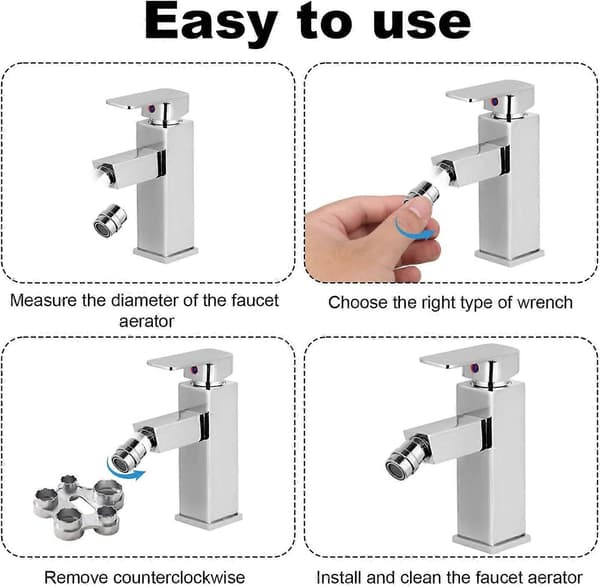 Easy to use

Measure the diameter of the faucet aerator

Choose the right type of wrench

Remove counterclockwise

Install and clean the faucet aerator