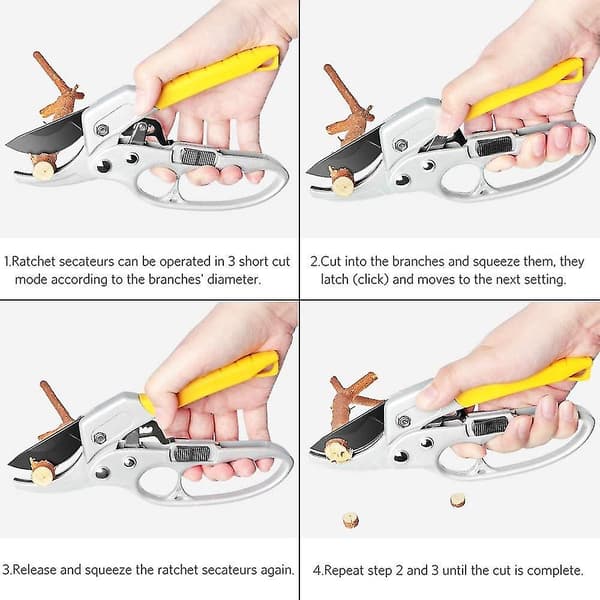 1.Ratchet secateurs can be operated in 3 short cut mode according to the branches' diameter.

2.Cut into the branches and squeeze them, they latch (click) and moves to the next setting.

3.Release and squeeze the ratchet secateurs again.

4.Repeat step 2 and 3 until the cut is complete.