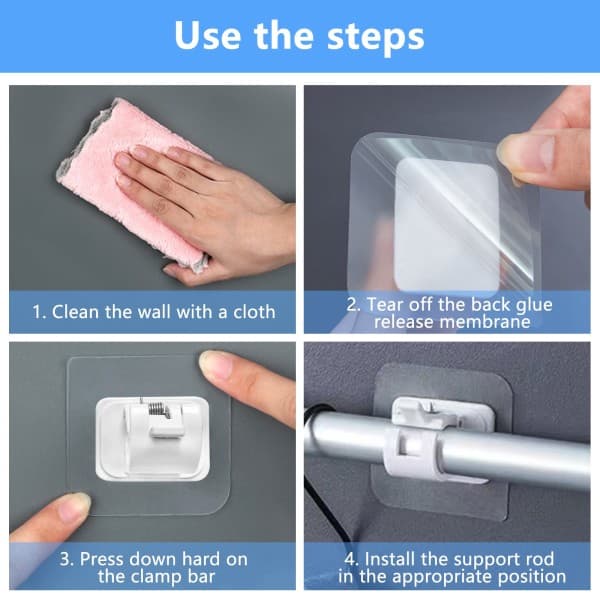 Use the steps

1. Clean the wall with a cloth

2. Tear off the back glue release membrane

3. Press down hard on the clamp bar

4. Install the support rod in the appropriate position