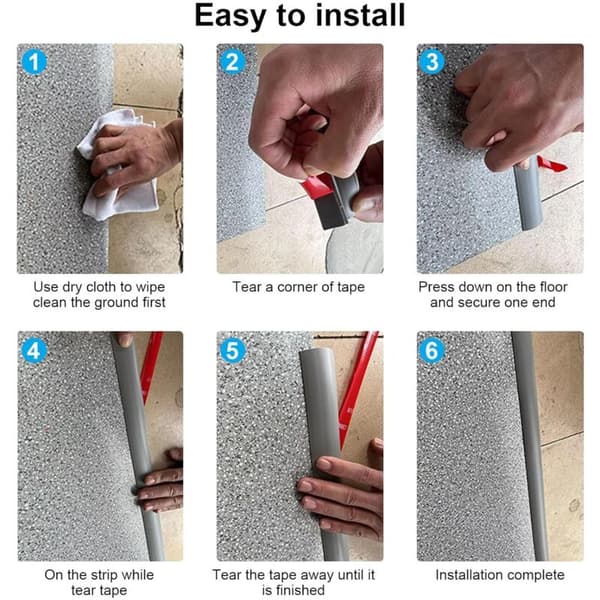 Easy to install

1
Use dry cloth to wipe clean the ground first

2
Tear a corner of tape

3
Press down on the floor and secure one end

4
On the strip while tear tape

5
Tear the tape away until it is finished

6
Installation complete