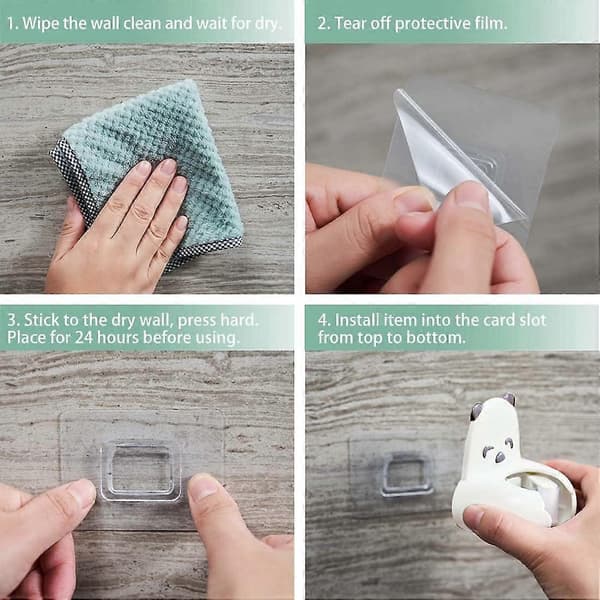 1. Wipe the wall clean and wait for dry.

2. Tear off protective film.

3. Stick to the dry wall, press hard. Place for 24 hours before using.

4. Install item into the card slot from top to bottom.