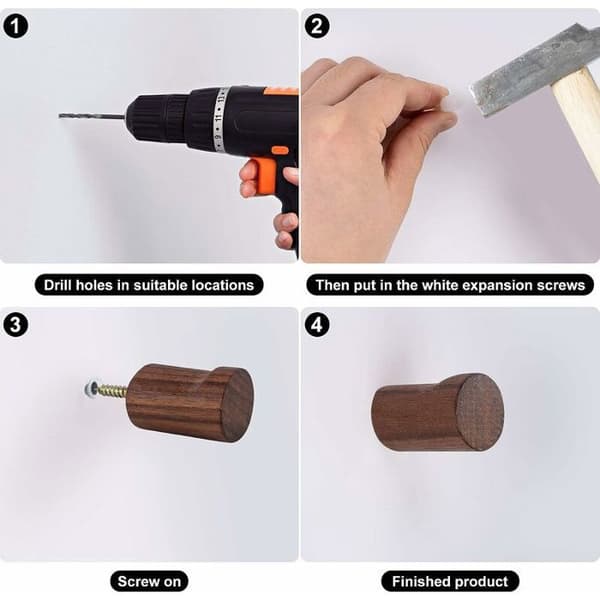 1

Drill holes in suitable locations

2

Then put in the white expansion screws

3

Screw on

4

Finished product