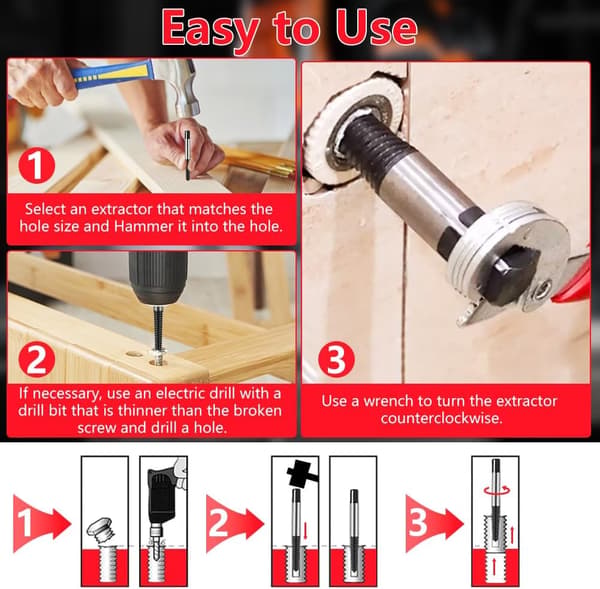 Easy to Use

1

Select an extractor that matches the hole size and Hammer it into the hole.

2

If necessary, use an electric drill with a drill bit that is thinner than the broken screw and drill a hole.

3

Use a wrench to turn the extractor counterclockwise.

1

2

3