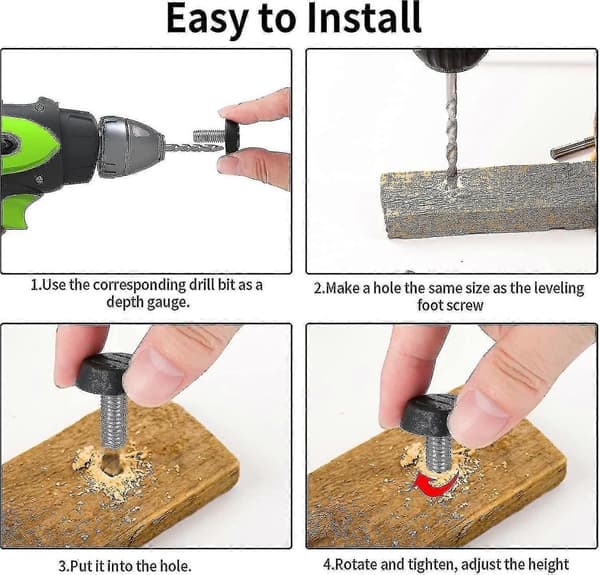 Easy to Install

1.Use the corresponding drill bit as a depth gauge.

2.Make a hole the same size as the leveling foot screw

3.Put it into the hole.

4.Rotate and tighten, adjust the height