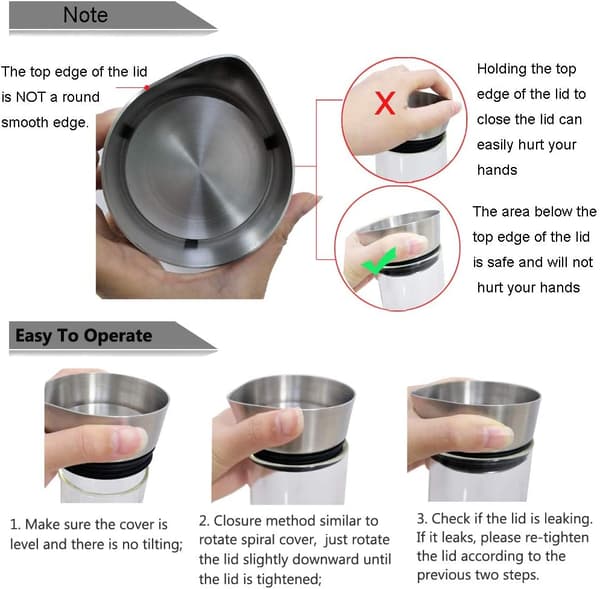 Note

The top edge of the lid is NOT a round smooth edge.

X

Holding the top edge of the lid to close the lid can easily hurt your hands

The area below the top edge of the lid is safe and will not hurt your hands

Easy To Operate

1. Make sure the cover is level and there is no tilting;

2. Closure method similar to rotate spiral cover, just rotate the lid slightly downward until the lid is tightened;

3. Check if the lid is leaking. If it leaks, please re-tighten the lid according to the previous two steps.