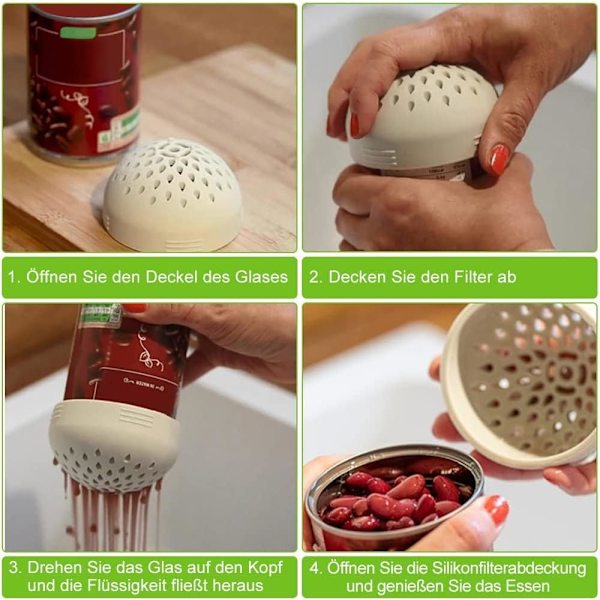 1. Öffnen Sie den Deckel des Glases

2. Decken Sie den Filter ab

3. Drehen Sie das Glas auf den Kopf und die Flüssigkeit fließt heraus

4. Öffnen Sie die Silikonfilterabdeckung und genießen Sie das Essen