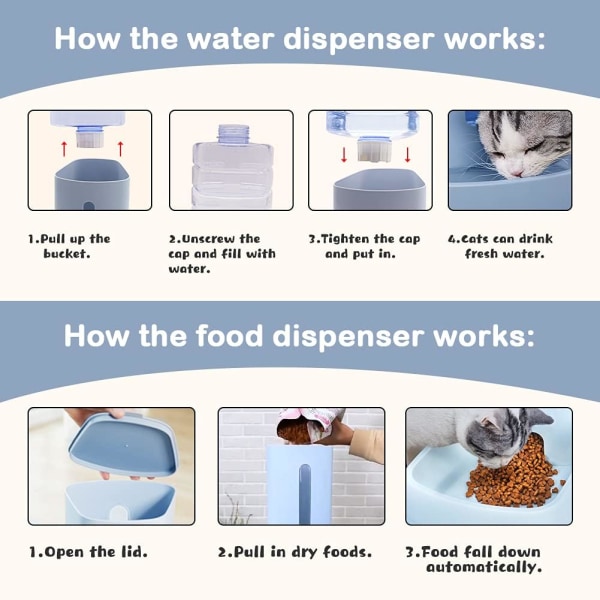 How the water dispenser works:

1.Pull up the bucket.

2.Unscrew the cap and fill with water.

3.Tighten the cap and put in.

4.Cats can drink fresh water.

How the food dispenser works:

1.Open the lid.

2.Pull in dry foods.

3.Food fall down automatically.