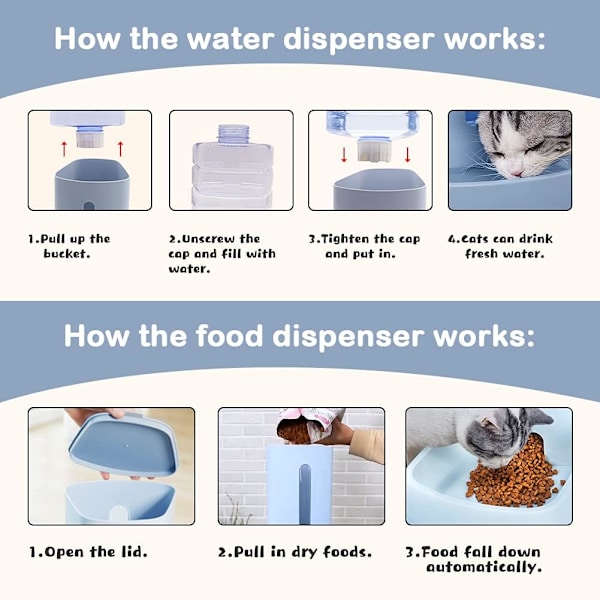 How the water dispenser works:

1.Pull up the bucket.

2.Unscrew the cap and fill with water.

3.Tighten the cap and put in.

4.Cats can drink fresh water.

How the food dispenser works:

1.Open the lid.

2.Pull in dry foods.

3.Food fall down automatically.