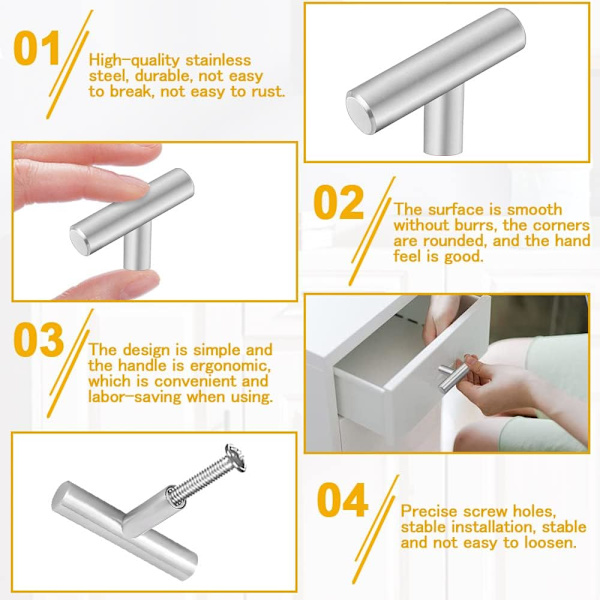 01

High-quality stainless steel, durable, not easy to break, not easy to rust.

02

The surface is smooth without burrs, the corners are rounded, and the hand feel is good.

03

The design is simple and the handle is ergonomic, which is convenient and labor-saving when using.

04

Precise screw holes, stable installation, stable and not easy to loosen.