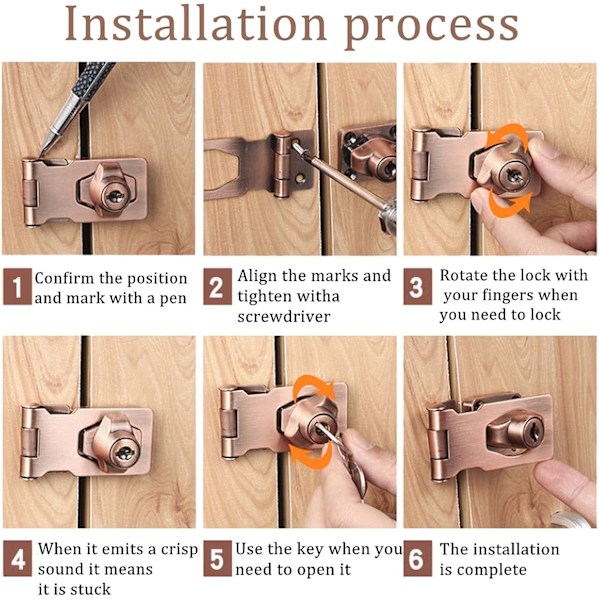 Installation process

1 Confirm the position and mark with a pen

2 Align the marks and tighten witha screwdriver

3 Rotate the lock with your fingers when you need to lock

4 When it emits a crisp sound it means it is stuck

5 Use the key when you need to open it

6 The installation is complete