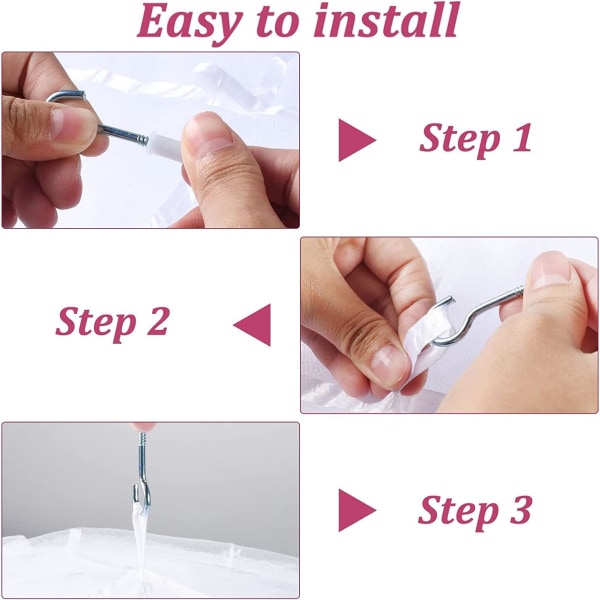 Easy to install

Step 1

Step 2

Step 3