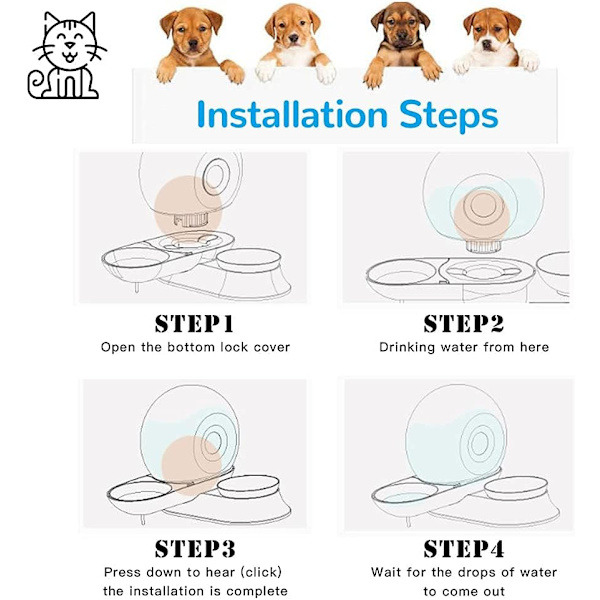 Installation Steps

STEP1
Open the bottom lock cover

STEP2
Drinking water from here

STEP3
Press down to hear (click) the installation is complete

STEP4
Wait for the drops of water to come out