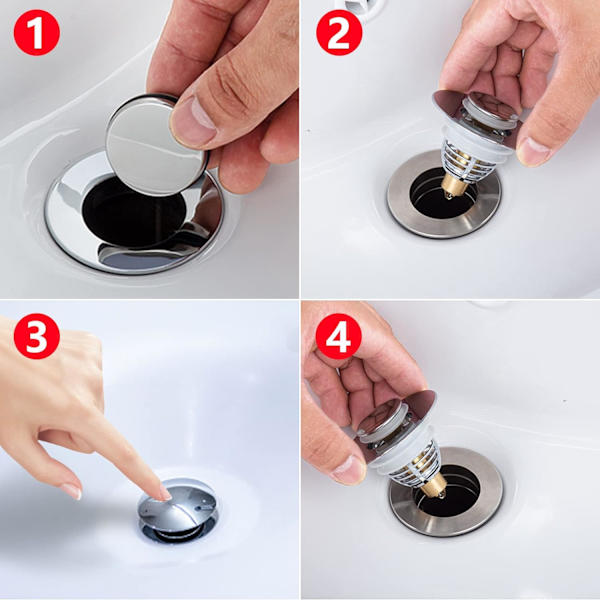 1
2
3
4