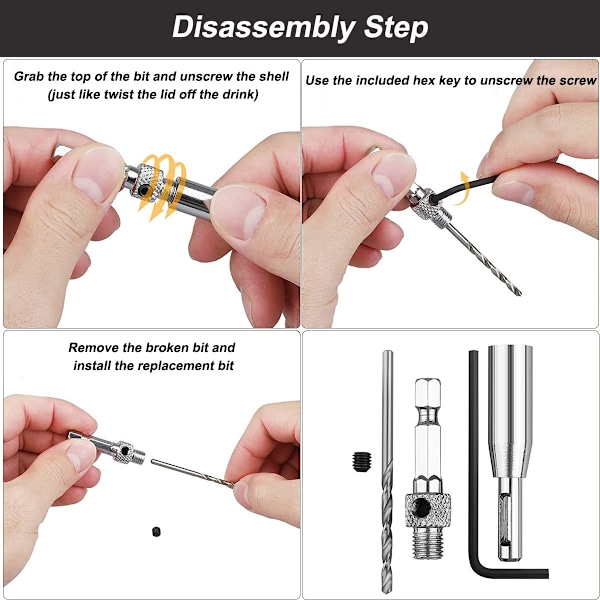 Disassembly Step

Grab the top of the bit and unscrew the shell (just like twist the lid off the drink)

Use the included hex key to unscrew the screw

Remove the broken bit and install the replacement bit