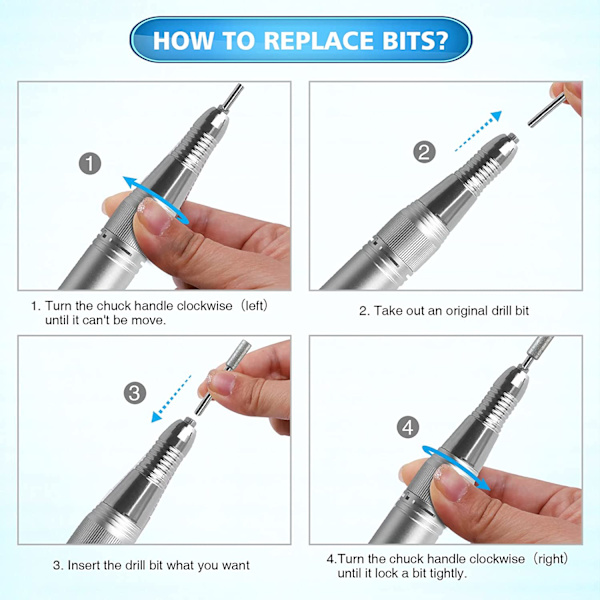 HOW TO REPLACE BITS?

1

1. Turn the chuck handle clockwise（left） until it can't be move.

2

2. Take out an original drill bit

3

3. Insert the drill bit what you want

4

4.Turn the chuck handle clockwise（right） until it lock a bit tightly.