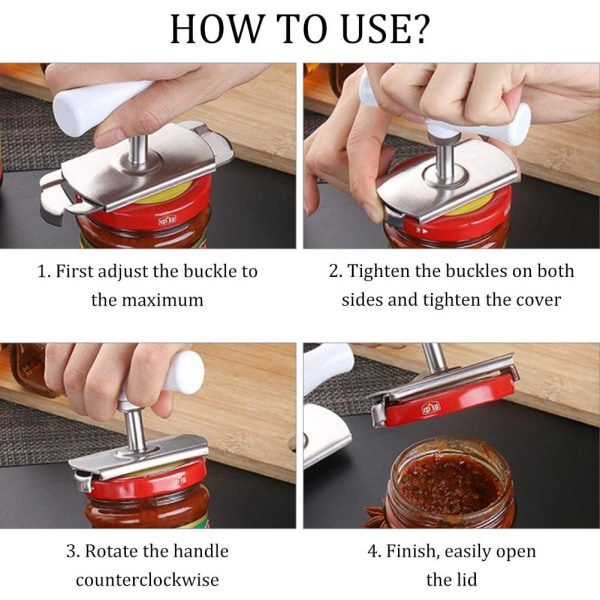 HOW TO USE?

1. First adjust the buckle to the maximum

2. Tighten the buckles on both sides and tighten the cover

3. Rotate the handle counterclockwise

4. Finish, easily open the lid