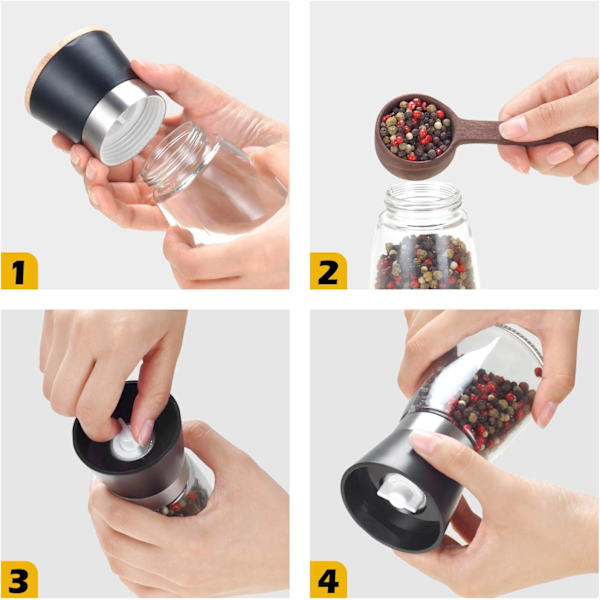 1

2

3

4