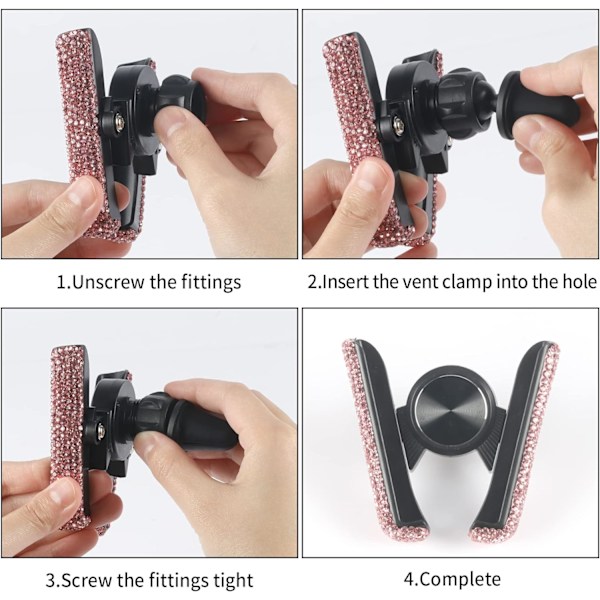 1.Unscrew the fittings

2.Insert the vent clamp into the hole

3.Screw the fittings tight

4.Complete