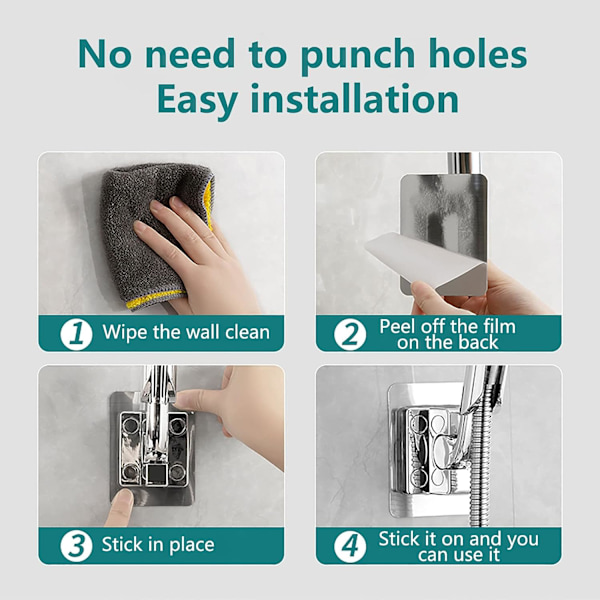 No need to punch holes
Easy installation

1 Wipe the wall clean

2 Peel off the film on the back

3 Stick in place

4 Stick it on and you can use it