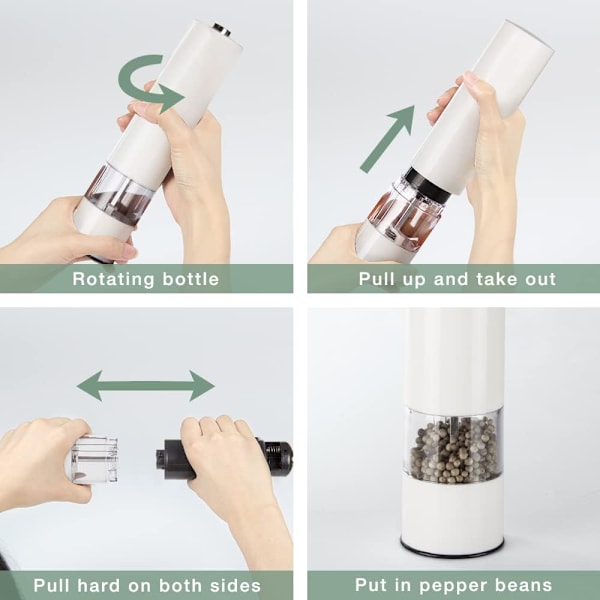 Rotating bottle

Pull up and take out

Pull hard on both sides

Put in pepper beans