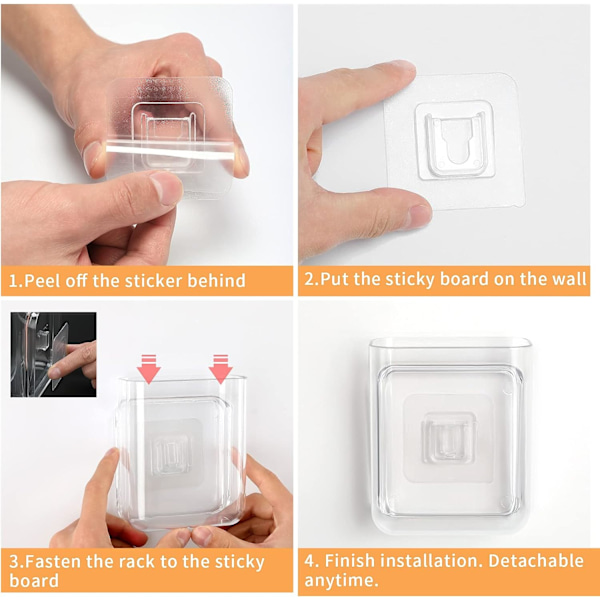 1.Peel off the sticker behind

2.Put the sticky board on the wall

3.Fasten the rack to the sticky board

4. Finish installation. Detachable anytime.