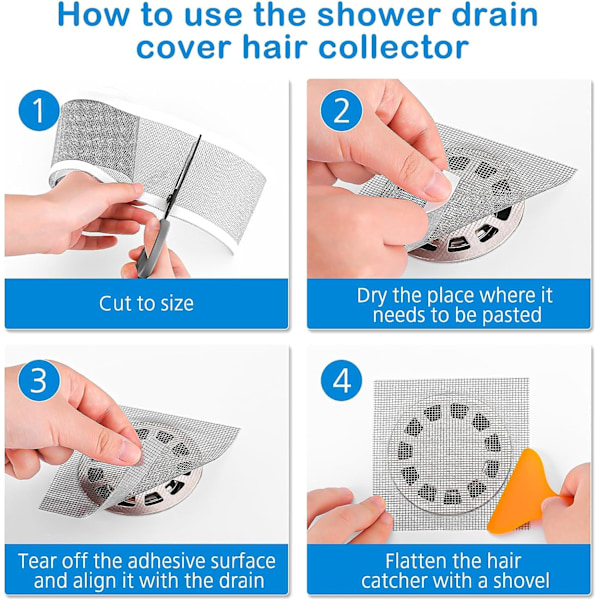 How to use the shower drain cover hair collector

1

Cut to size

2

Dry the place where it needs to be pasted

3

Tear off the adhesive surface and align it with the drain

4

Flatten the hair catcher with a shovel