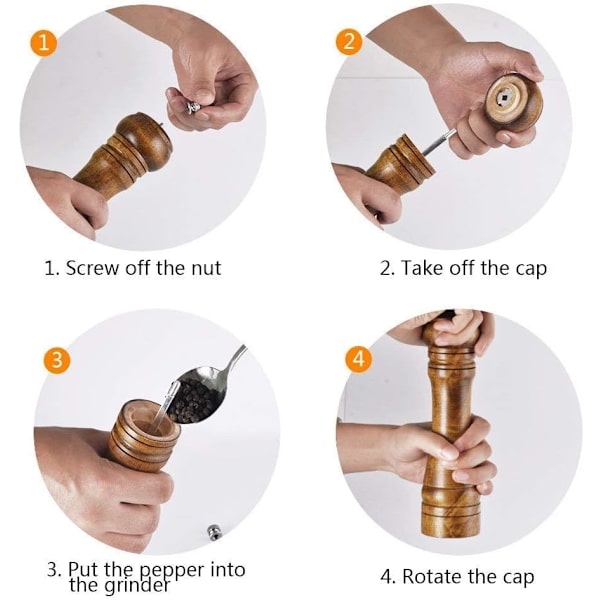 1

1. Screw off the nut

2

2. Take off the cap

3

3. Put the pepper into the grinder

4

4. Rotate the cap