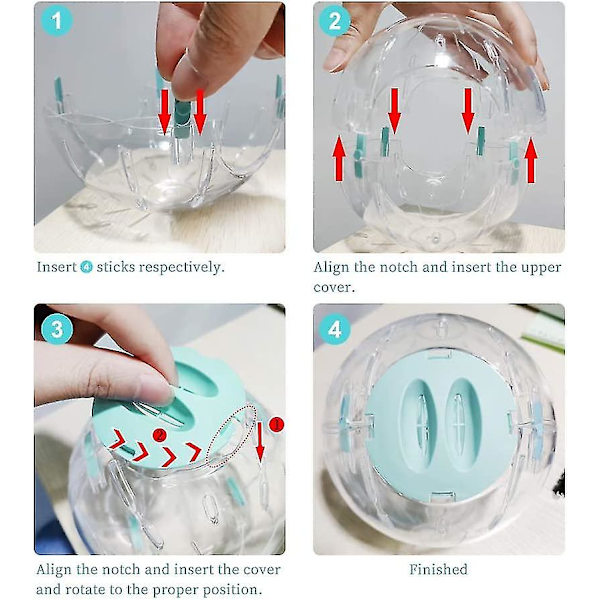 1

Insert 4 sticks respectively.

2

Align the notch and insert the upper cover.

3

2

1

Align the notch and insert the cover and rotate to the proper position.

4

Finished