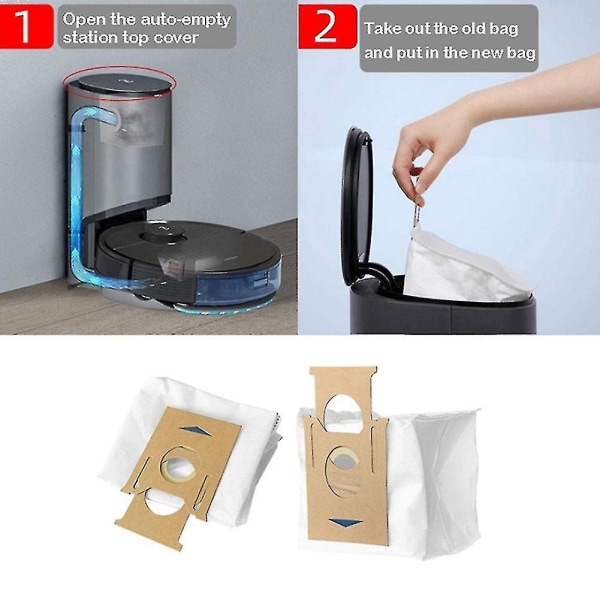 1

Open the auto-empty station top cover

2

Take out the old bag and put in the new bag