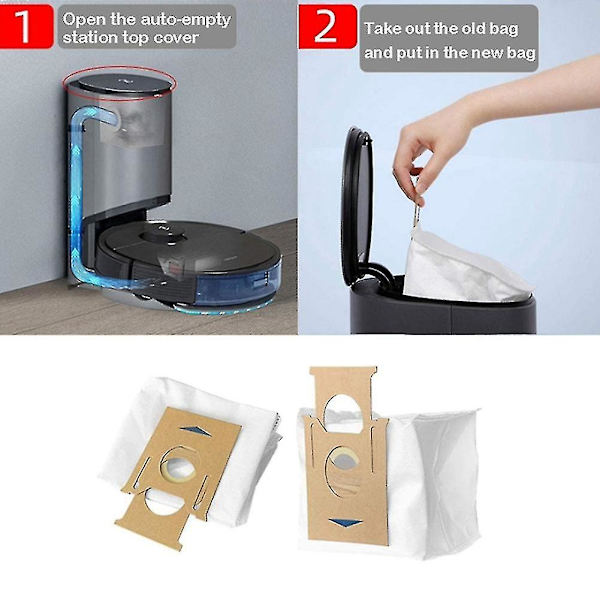 1

Open the auto-empty station top cover

2

Take out the old bag and put in the new bag