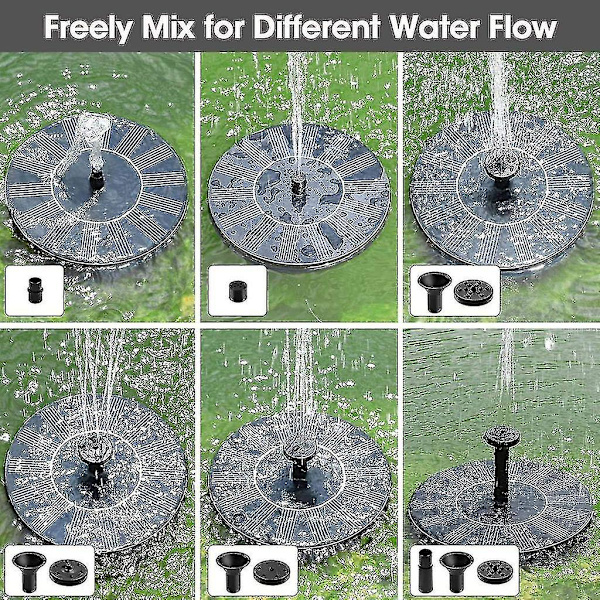 Freely Mix for Different Water Flow